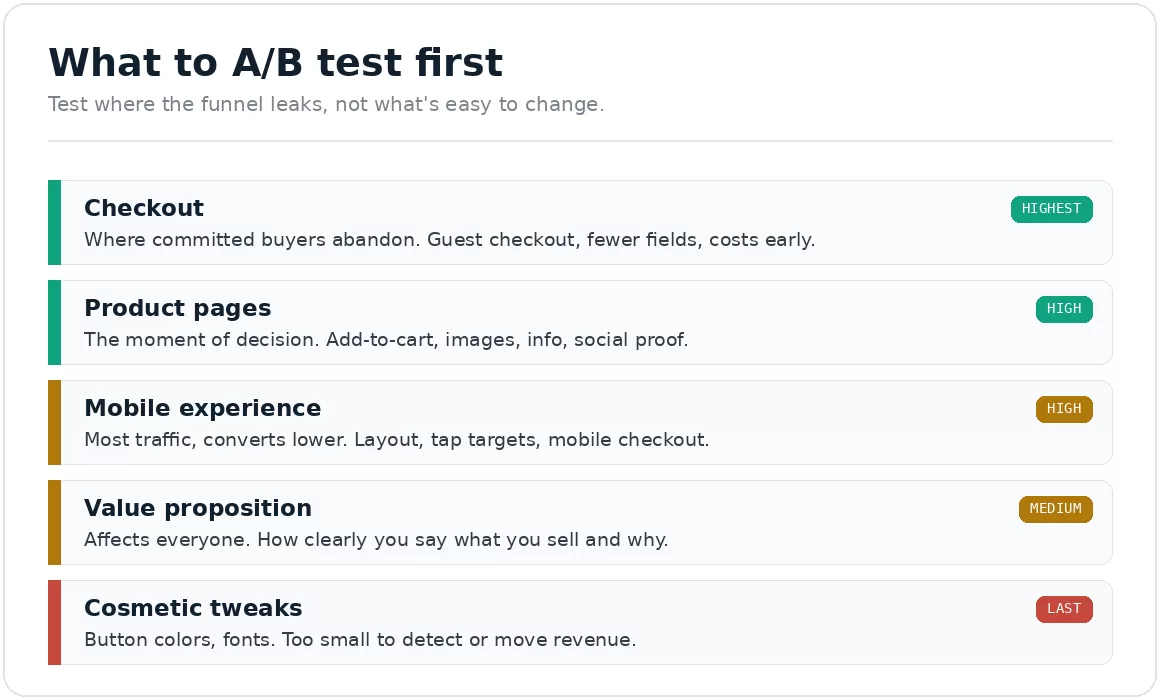 What to A/B test first

Test where the funnel leaks, not what's easy to change.

Checkout
HIGHEST
Where committed buyers abandon. Guest checkout, fewer fields, costs early.

Product pages
HIGH
The moment of decision. Add-to-cart, images, info, social proof.

Mobile experience
HIGH
Most traffic, converts lower. Layout, tap targets, mobile checkout.

Value proposition
MEDIUM
Affects everyone. How clearly you say what you sell and why.

Cosmetic tweaks
LAST
Button colors, fonts. Too small to detect or move revenue.